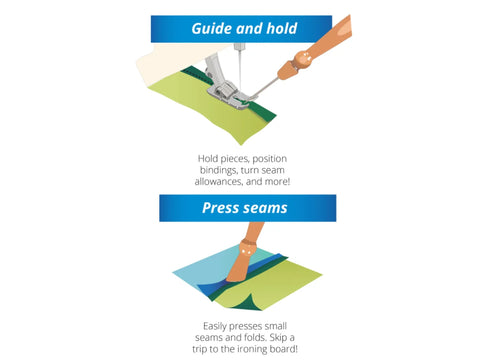 Guide and hold

Hold pieces, position bindings, turn seam allowances, and more!

Press seams

Easily presses small seams and folds. Skip a trip to the ironing board!